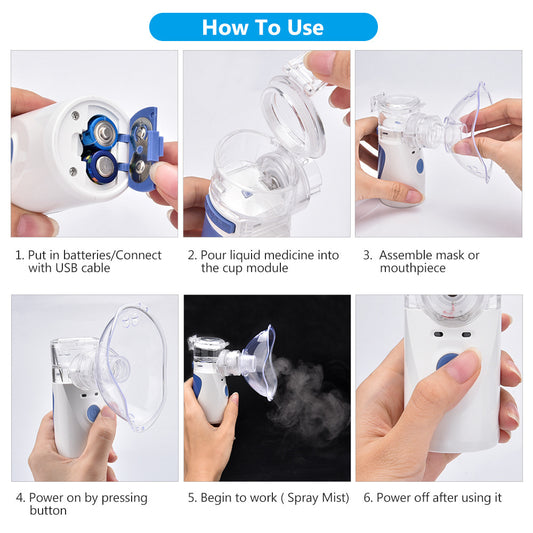 How To Use

1. Put in batteries/Connect with USB cable

2. Pour liquid medicine into the cup module

3. Assemble mask or mouthpiece

4. Power on by pressing button

5. Begin to work ( Spray Mist)

6. Power off after using it